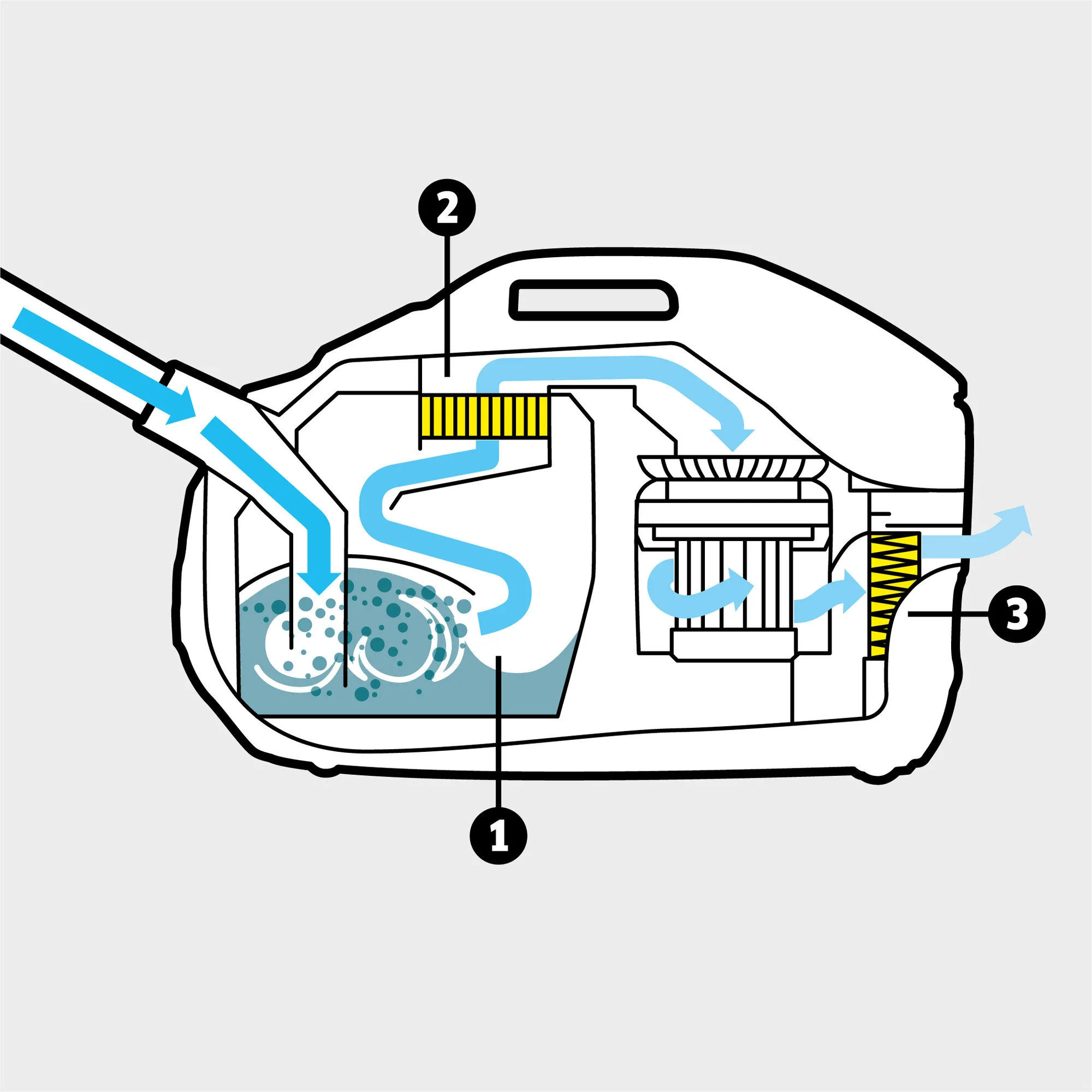 2
3
1